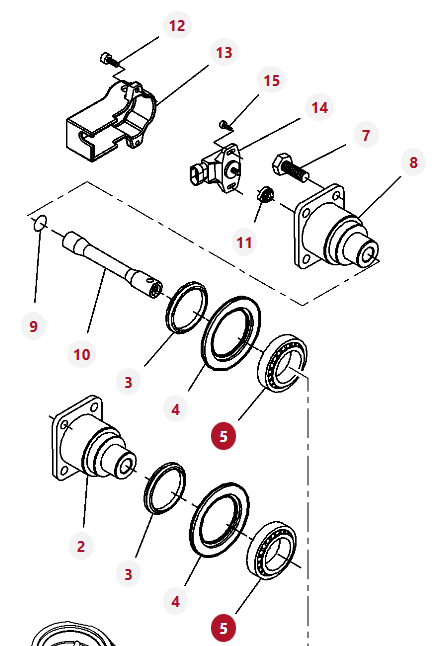 12
13
15
14
7
8
11
9
10
3
4
5
2
3
4
5