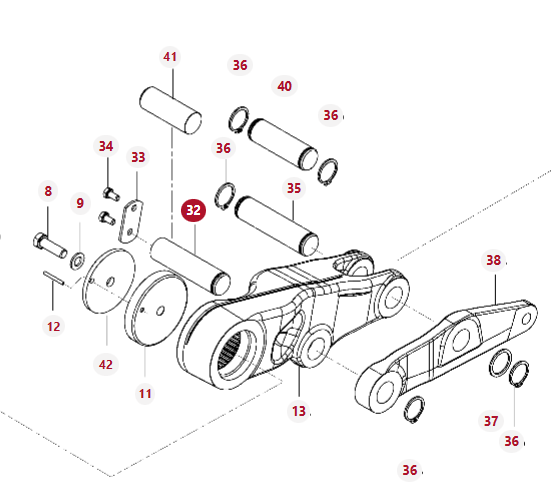 41
36
40
36
34
33
36
8
9
32
35
38
12
42
11
13
37
36
36