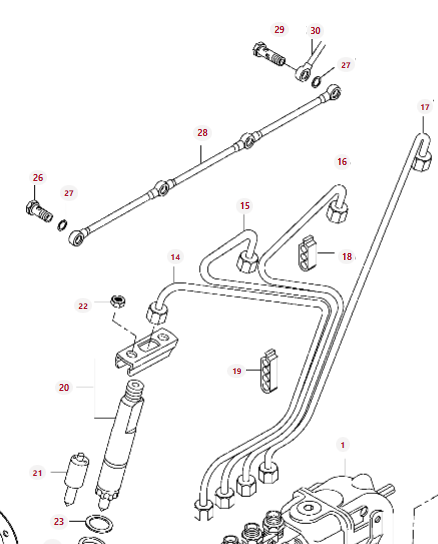 29
30
27
17
28
16
26
27
15
18
14
22
19
20
1
21
23