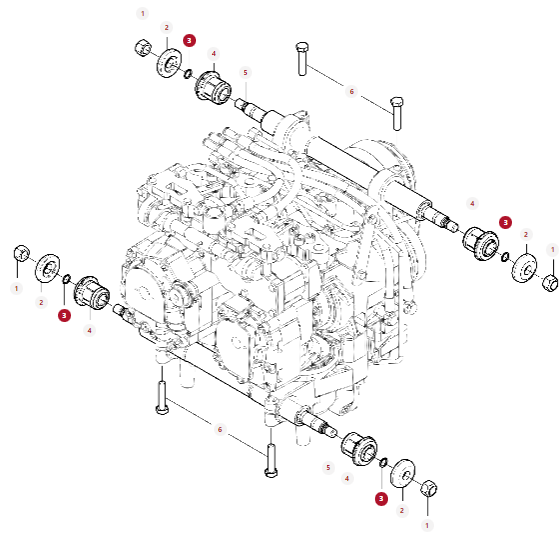 1
2
3
4
5
6
4
3
2
1
1
2
3
4
6
5
4
3
2
1