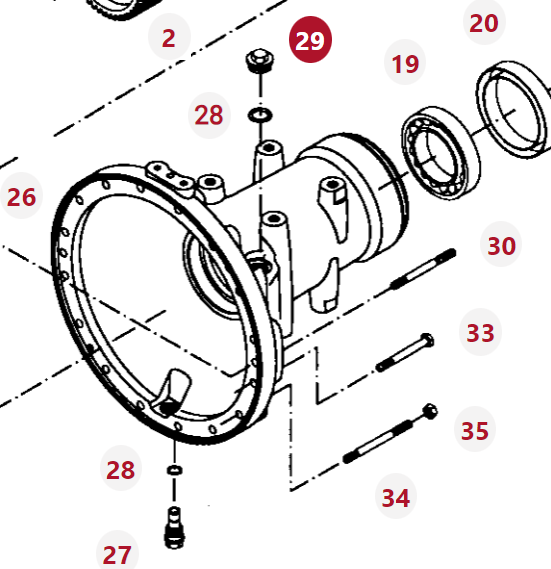 2
29
20
19
28
26
30
33
35
28
34
27