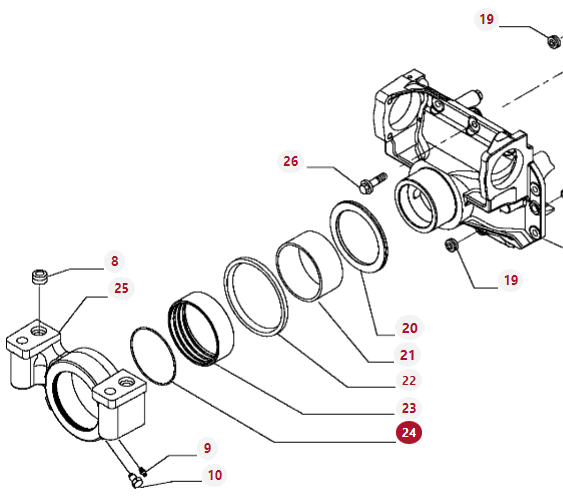 19
26
8
25
19
20
21
22
23
24
9
10