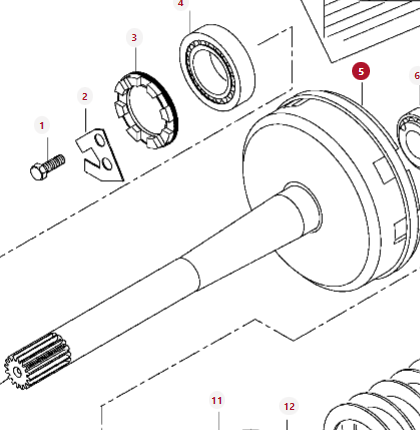 4
3
5
6
2
1
11
12