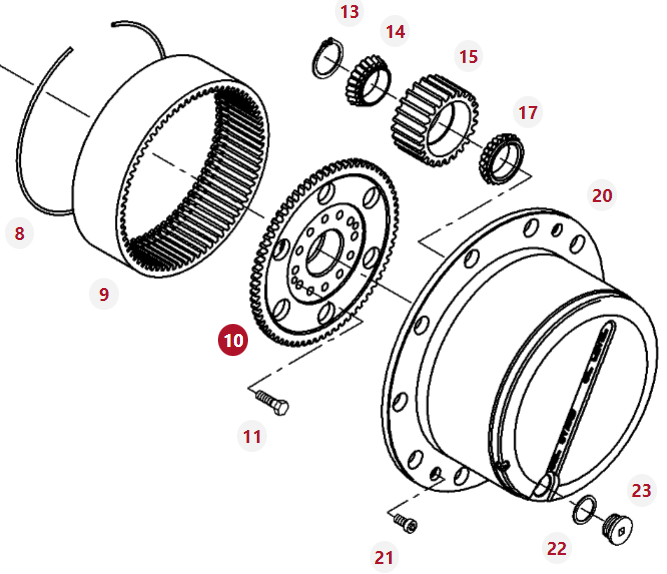 13
14
15
17
20
8
9
10
11
23
22
21