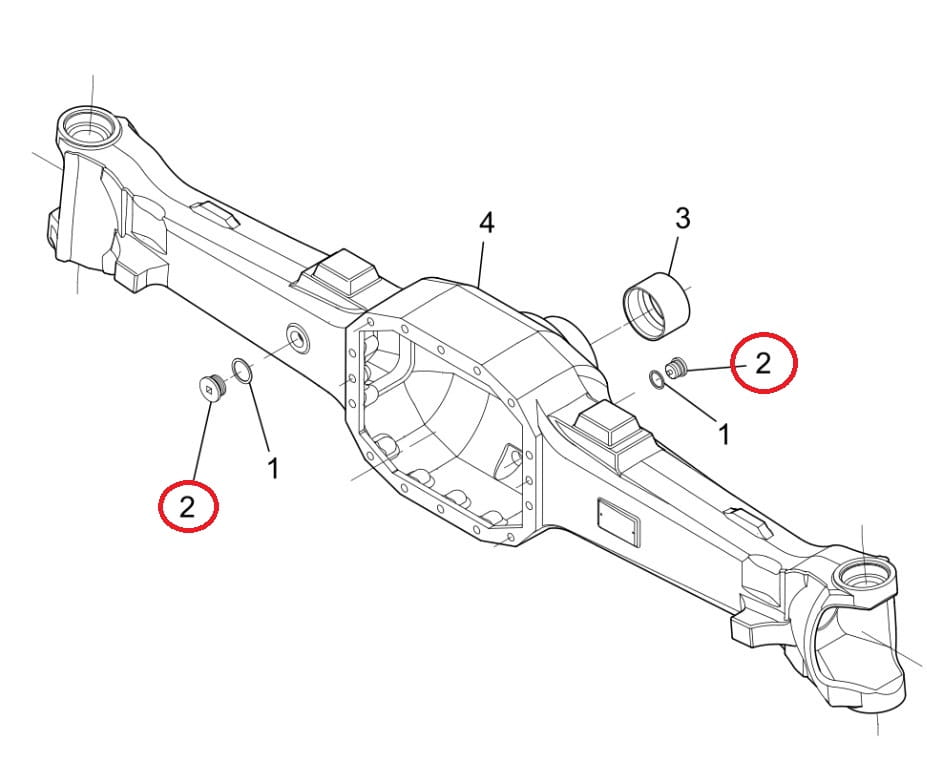 4
3
2
1
1
2