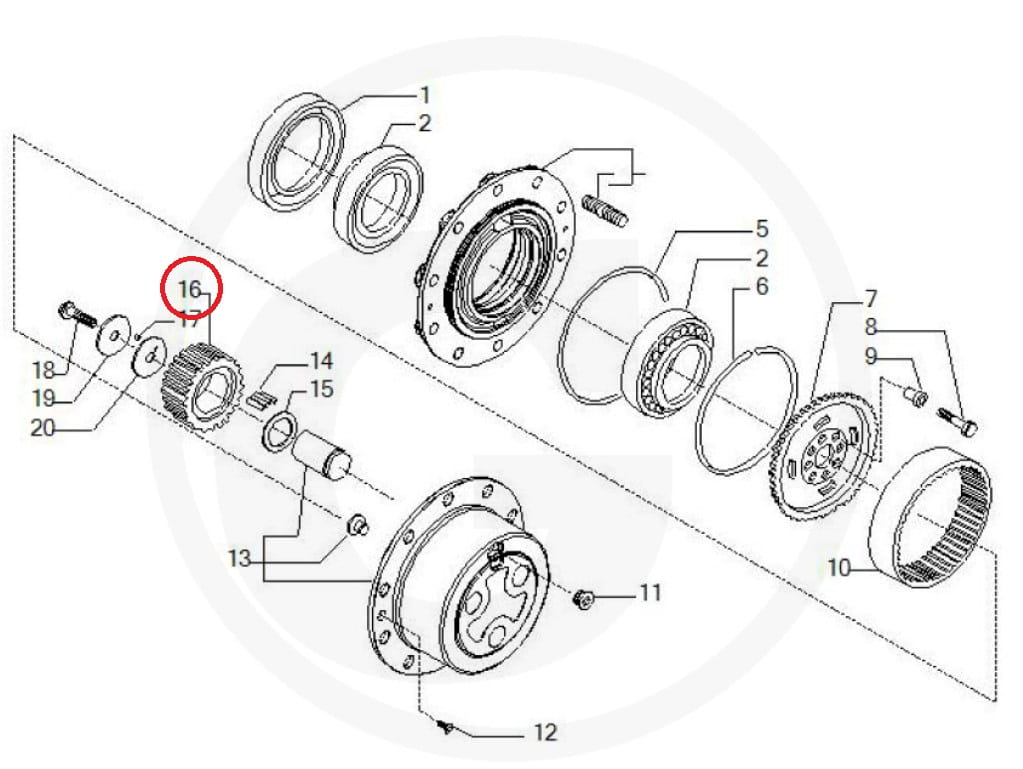 1
2
5
2
6
7
8
9
16
17
18
19
20
14
15
13
11
10
12