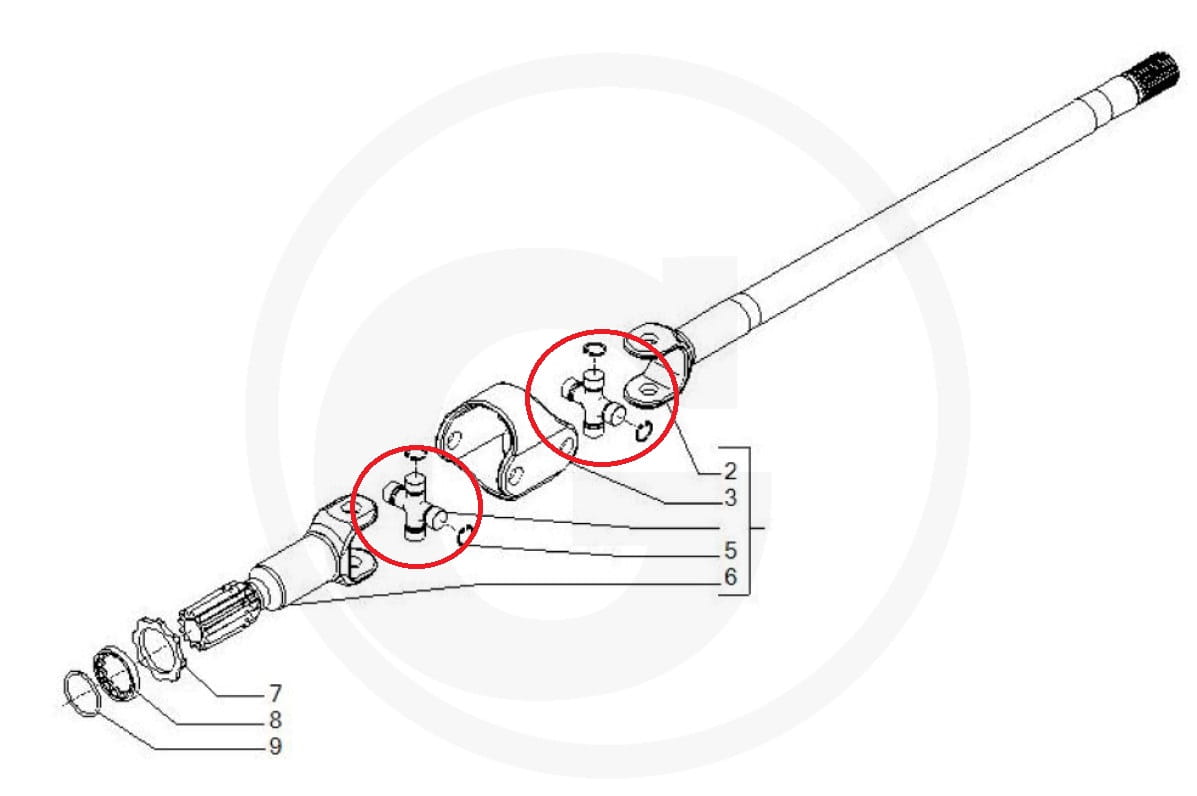 2
3
5
5
6
7
8
9