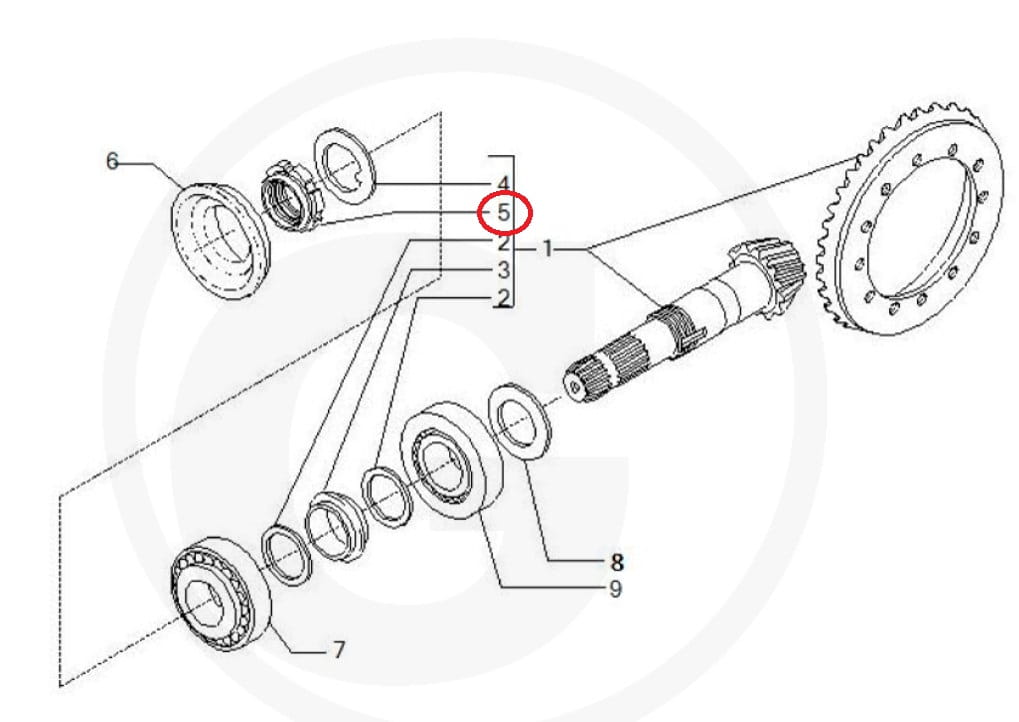 6
4
5
2
1
3
2
8
9
7