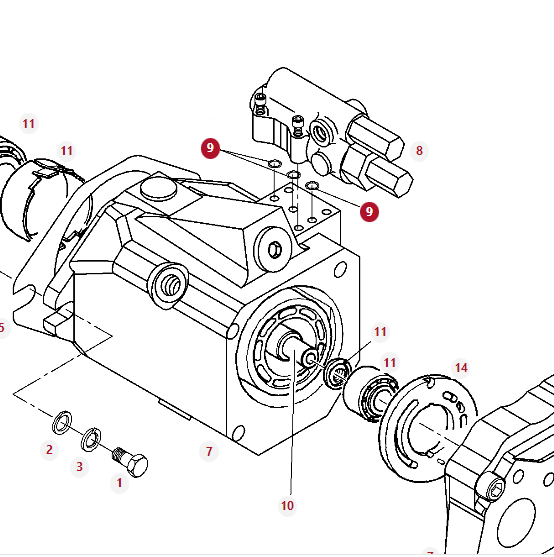 11
11
9
8
9
5
11
11
14
2
3
1
7
10