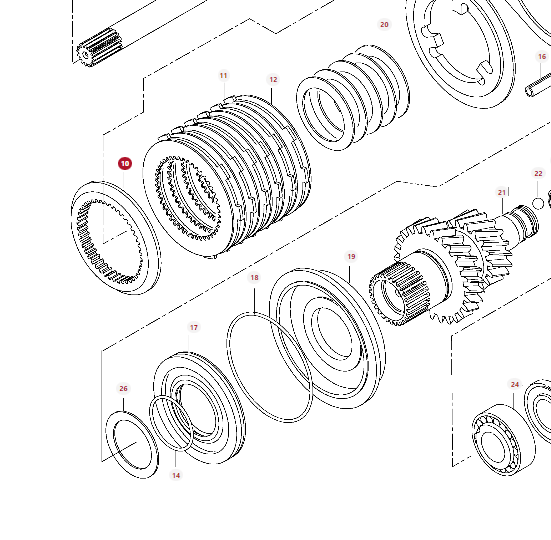 20
16
11
12
10
22
21
19
18
17
26
24
14