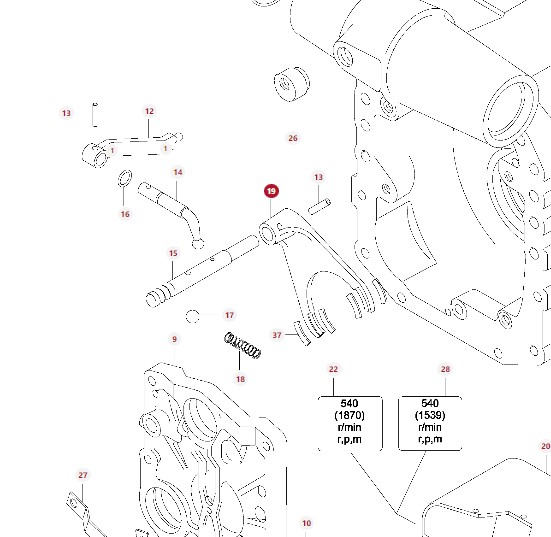 13
12
1
1
26
14
16
13
19
15
17
37
9
18
22
28
540
(1870)
r/min
r,p,m
540
(1539)
r/min
r,p,m
20
27
10