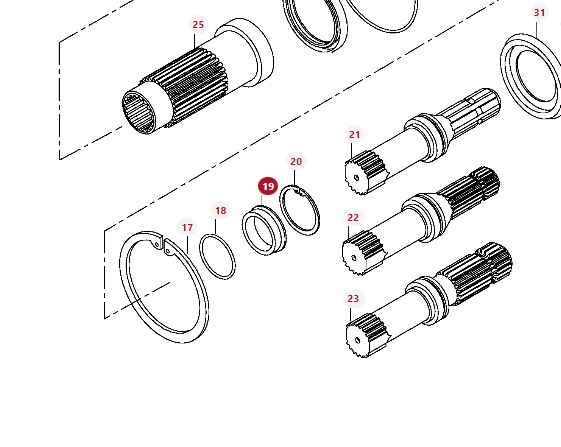 25
31
21
20
19
18
17
22
23