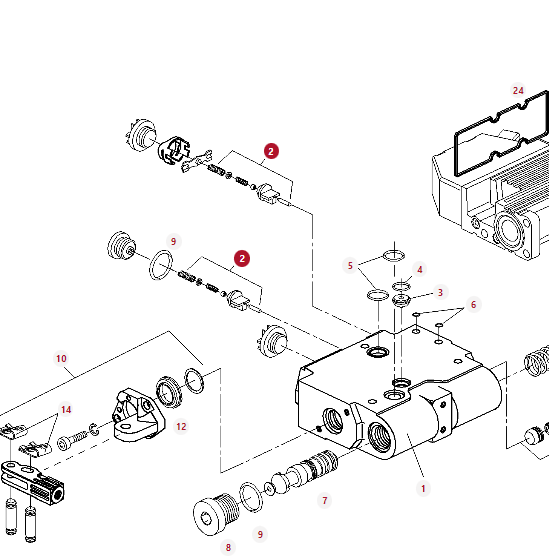 24
2
9
2
5
4
3
6
10
14
12
1
7
9
8