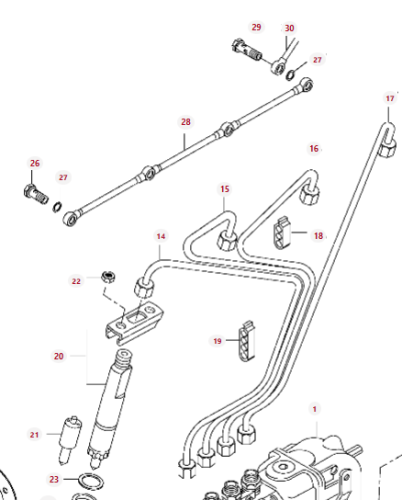 29
30
27
17
28
16
26
27
15
18
14
22
19
20
1
21
23