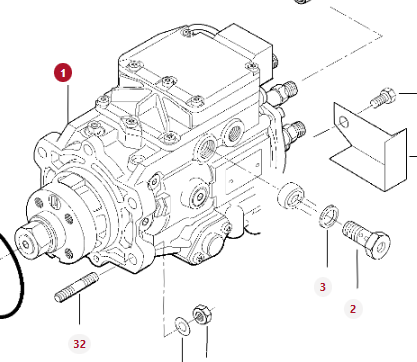 1
3
2
32