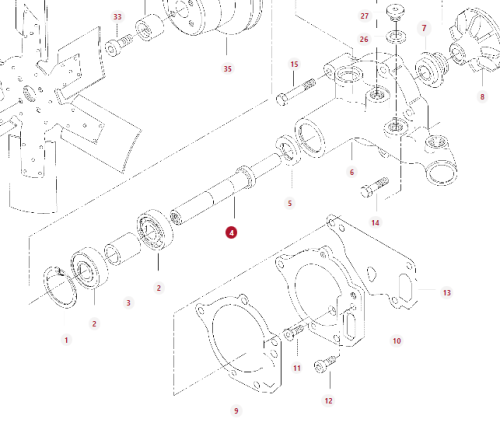 33
35
27
26
7
15
8
6
5
14
4
2
3
2
1
13
10
11
12
9