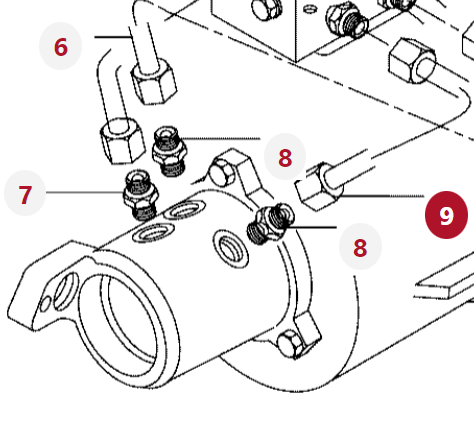 6
8
7
9
8